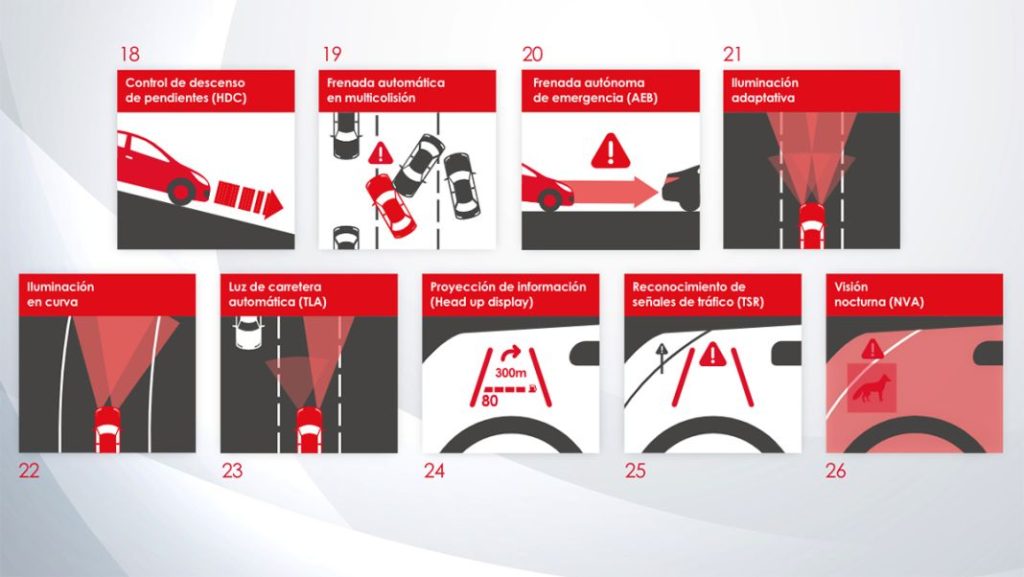 18
Control de descenso de pendientes (HDC)

19
Frenada automática en multicolisión

20
Frenada autónoma de emergencia (AEB)

21
Iluminación adaptativa

Iluminación en curva
22

Luz de carretera automática (TLA)
23

Proyección de información (Head up display)
300m
80
24

Reconocimiento de señales de tráfico (TSR)
25

Visión nocturna (NVA)
26