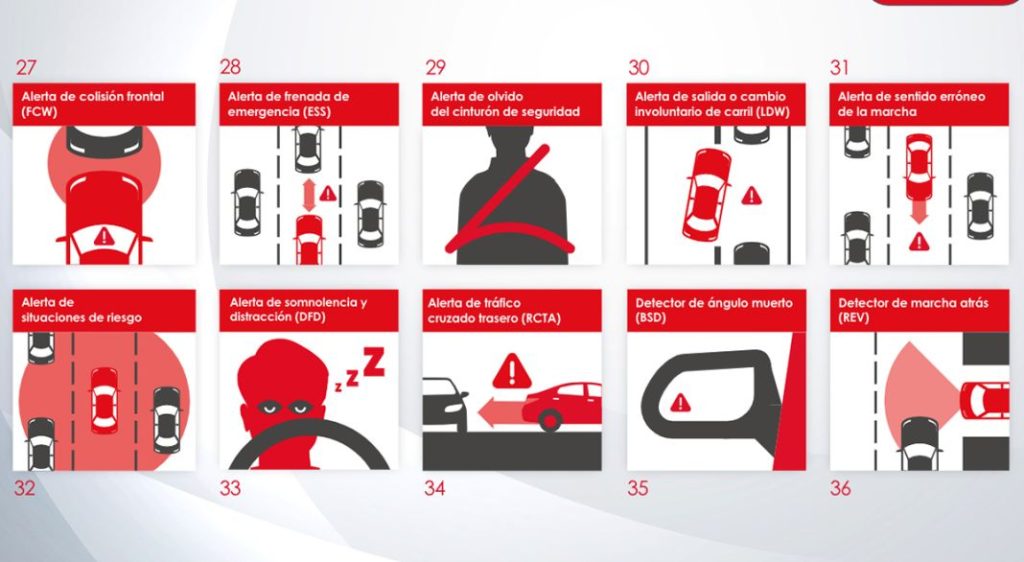 27
Alerta de colisión frontal (FCW)

28
Alerta de frenada de emergencia (ESS)

29
Alerta de olvido del cinturón de seguridad

30
Alerta de salida o cambio involuntario de carril (LDW)

31
Alerta de sentido erróneo de la marcha

Alerta de situaciones de riesgo
32

Alerta de somnolencia y distracción (DFD)
z z Z
33

Alerta de tráfico cruzado trasero (RCTA)
34

Detector de ángulo muerto (BSD)
35

Detector de marcha atrás (REV)
36