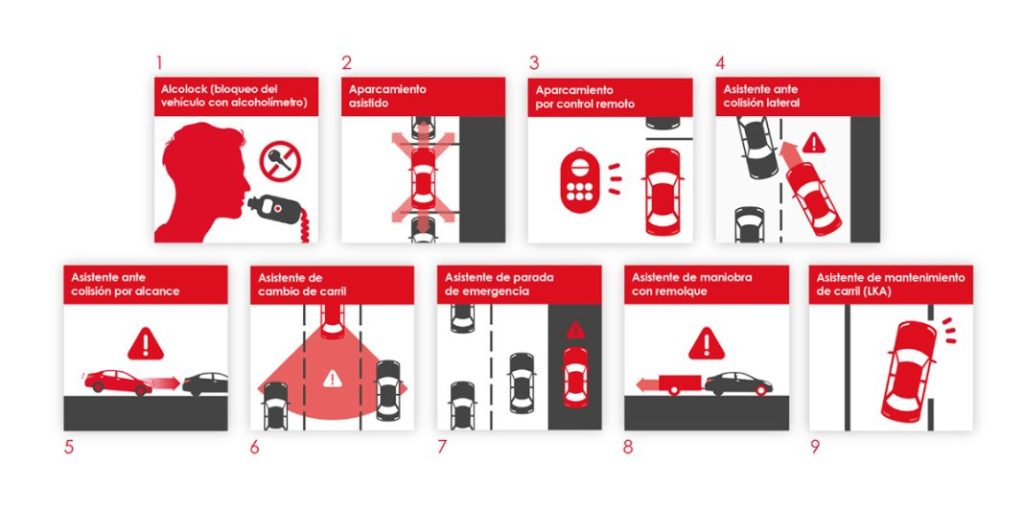 1
Alcolock (bloqueo del vehículo con alcoholímetro)

2
Aparcamiento asistido

3
Aparcamiento por control remoto

4
Asistente ante colisión lateral

Asistente ante colisión por alcance
5

Asistente de cambio de carril
6

Asistente de parada de emergencia
7

Asistente de maniobra con remolque
8

Asistente de mantenimiento de carril (LKA)
9