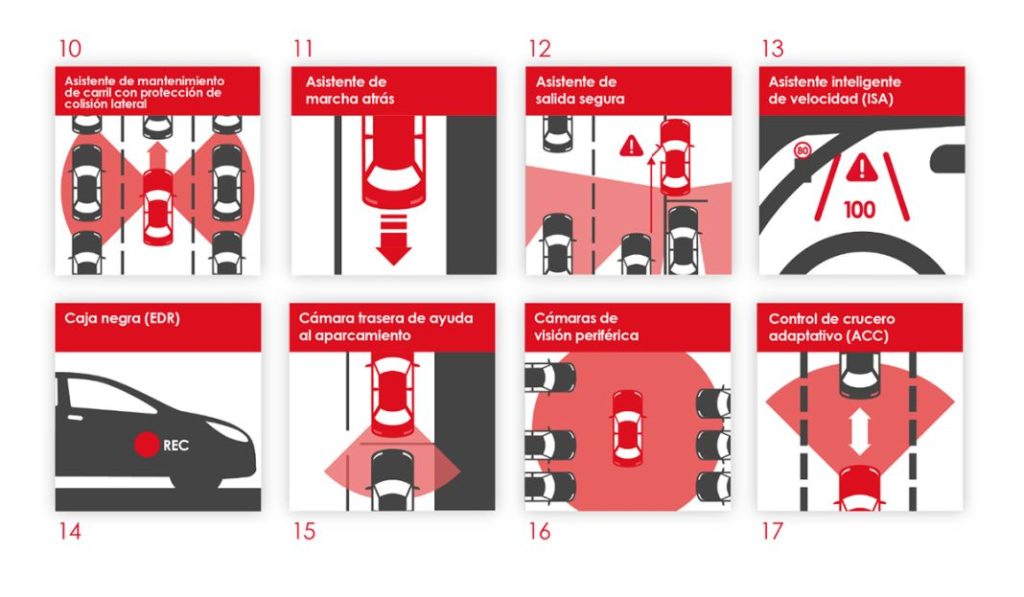 10
Asistente de mantenimiento de carril con protección de colisión lateral

11
Asistente de marcha atrás

12
Asistente de salida segura

13
Asistente inteligente de velocidad (ISA)

80

100

Caja negra (EDR)

REC

14

Cámara trasera de ayuda al aparcamiento

15

Cámaras de visión periférica

16

Control de crucero adaptativo (ACC)

17