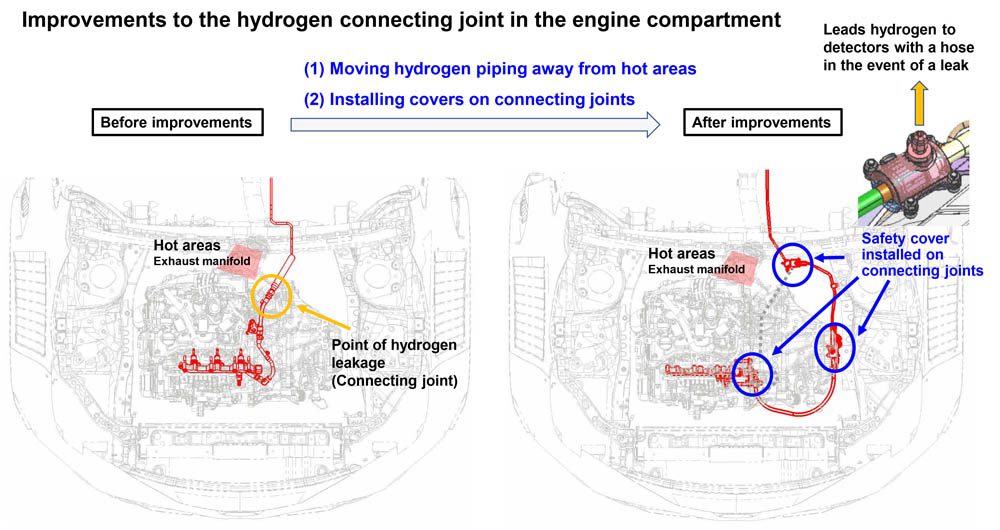 Improvements to the hydrogen connecting joint in the engine compartment

Leads hydrogen to detectors with a hose in the event of a leak

(1) Moving hydrogen piping away from hot areas

(2) Installing covers on connecting joints

Before improvements

After improvements

Hot areas
Exhaust manifold

Point of hydrogen leakage (Connecting joint)

Hot areas
Exhaust manifold

Safety cover installed on connecting joints